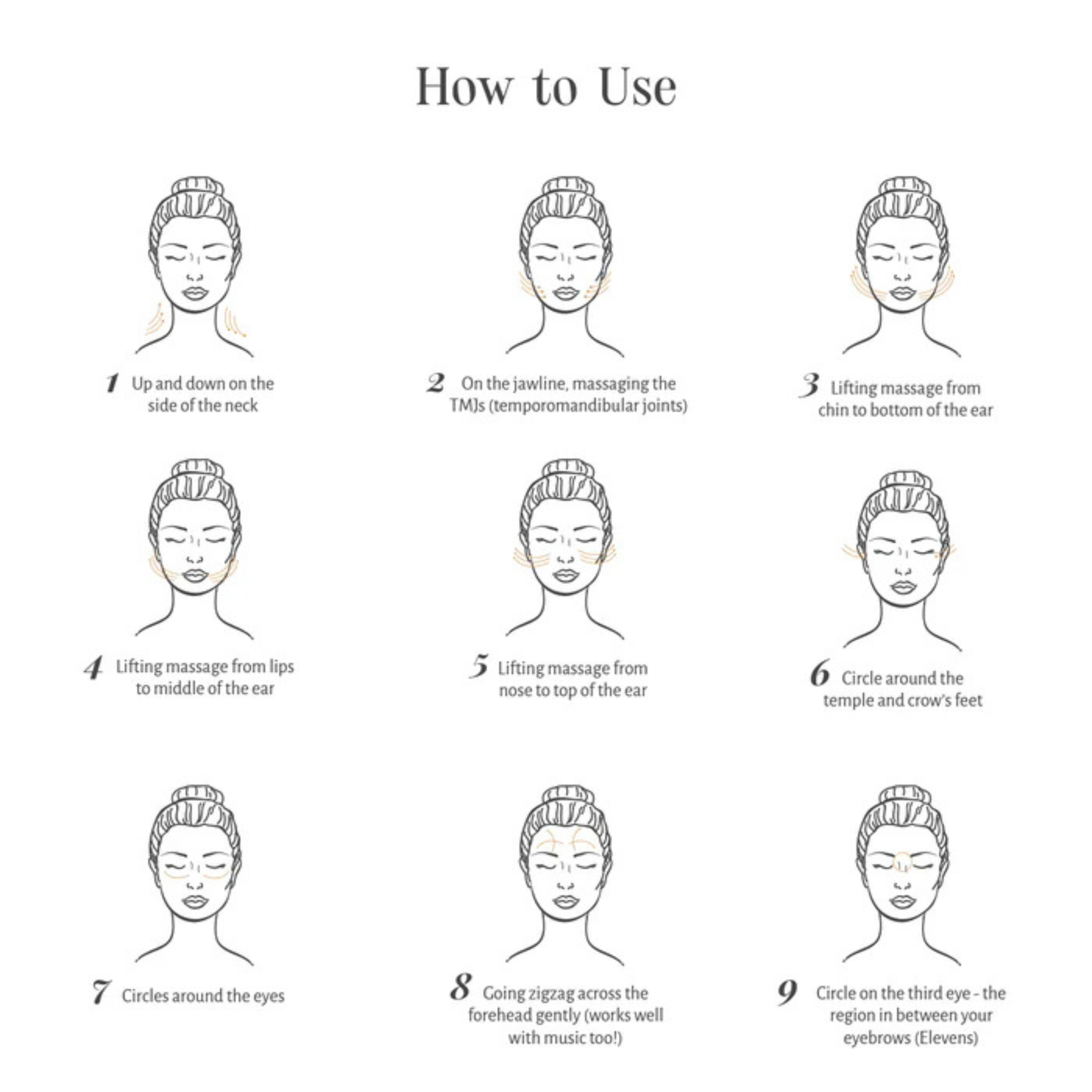 How to Use

1 Up and down on the side of the neck

2 On the jawline, massaging the TMJs (temporomandibular joints)

3 Lifting massage from chin to bottom of the ear

4 Lifting massage from lips to middle of the ear

5 Lifting massage from nose to top of the ear

6 Circle around the temple and crow's feet

7 Circles around the eyes

8 Going zigzag across the forehead gently (works well with music too!)

9 Circle on the third eye - the region in between your eyebrows (Elevens)